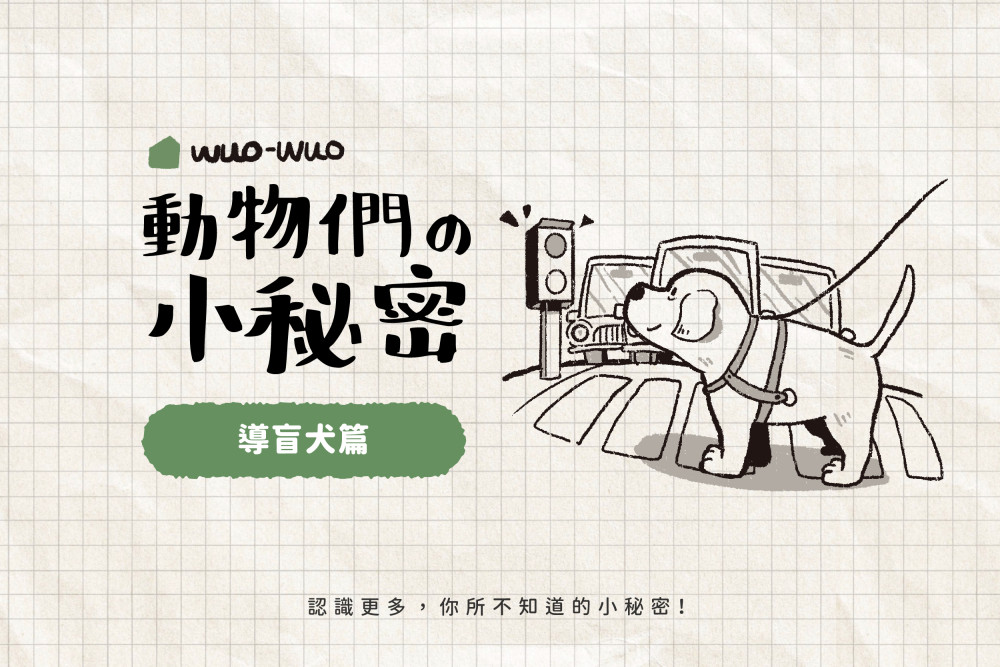 WUO-WUO

動物們の小秘密

導盲犬篇

認識更多，你所不知道的小秘密！