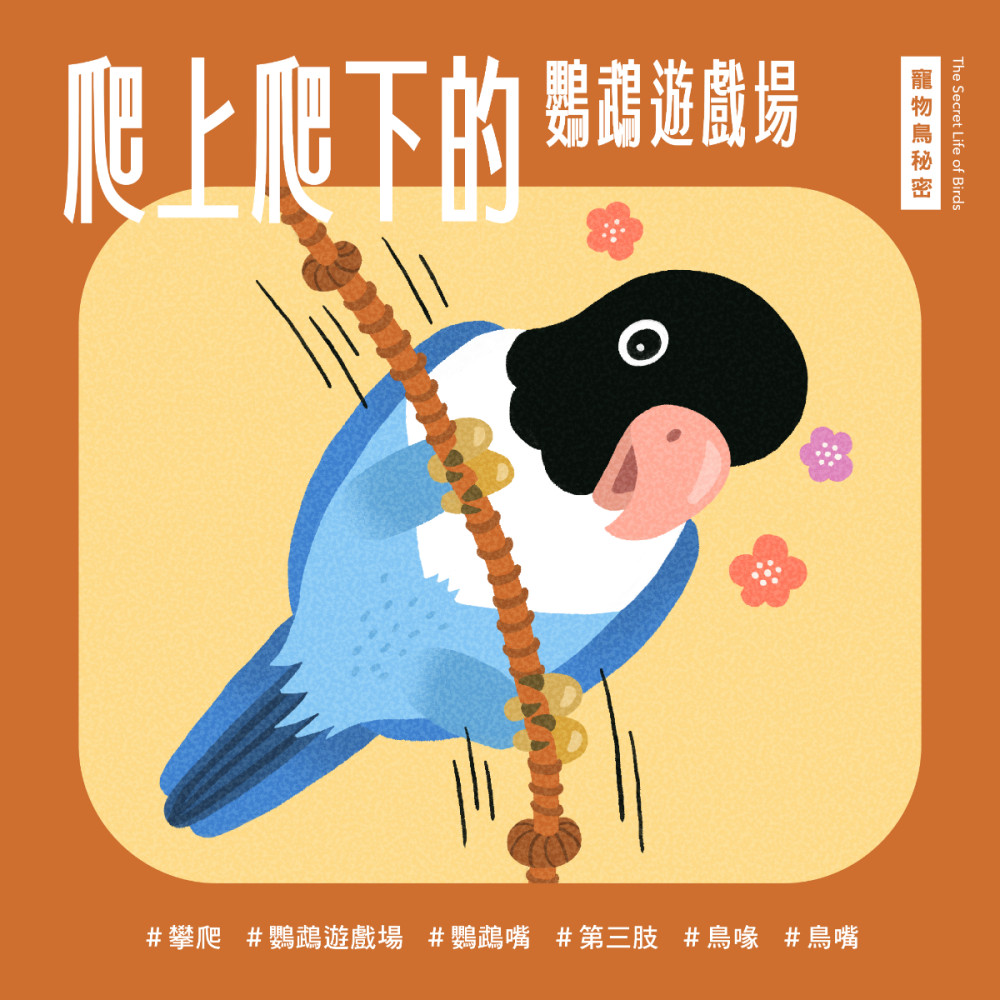 爬上爬下的 鸚鵡遊戲場

寵物鳥秘密

The Secret Life of Birds

#攀爬 #鸚鵡遊戲場 #鸚鵡嘴 #第三肢 #鳥喙 #鳥嘴